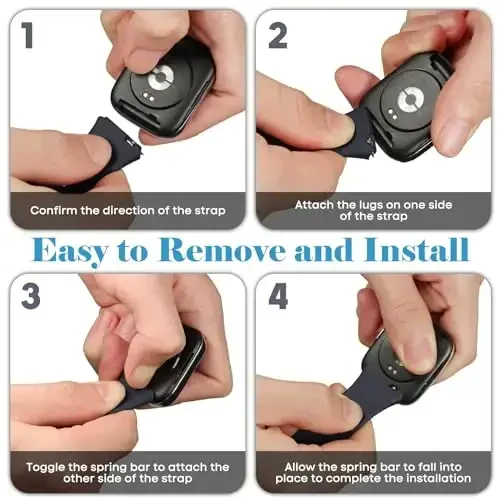 1

Confirm the direction of the strap

2

Attach the lugs on one side of the strap

Easy to Remove and Install

3

Toggle the spring bar to attach the other side of the strap

4

Allow the spring bar to fall into place to complete the installation