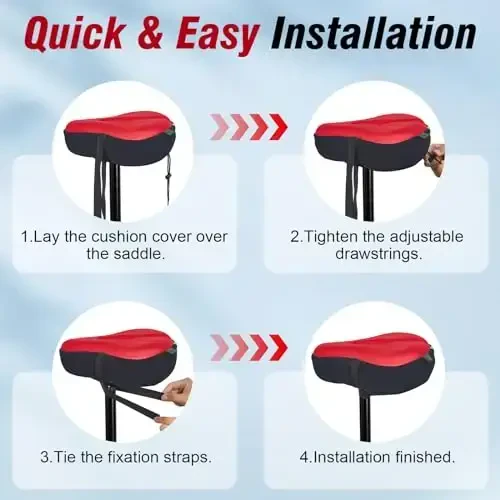 Quick & Easy Installation

1.Lay the cushion cover over the saddle.

2.Tighten the adjustable drawstrings.

3.Tie the fixation straps.

4.Installation finished.