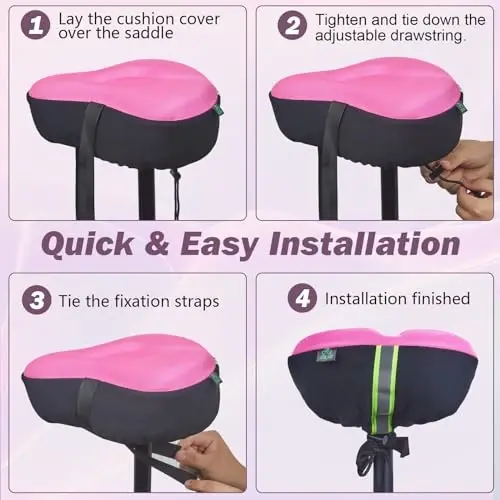 1 Lay the cushion cover over the saddle

2 Tighten and tie down the adjustable drawstring.

Quick & Easy Installation

3 Tie the fixation straps

4 Installation finished