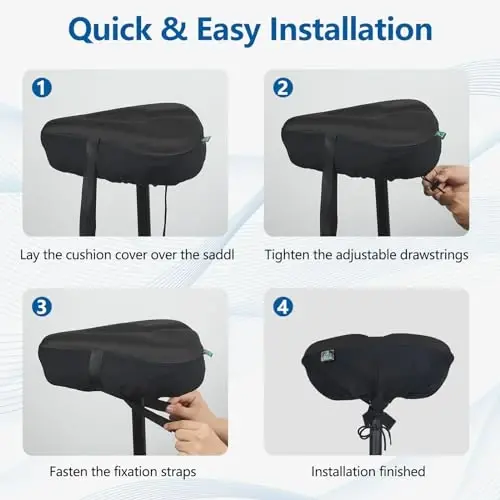 Quick & Easy Installation

1

Lay the cushion cover over the saddl

2

Tighten the adjustable drawstrings

3

Fasten the fixation straps

4

Installation finished