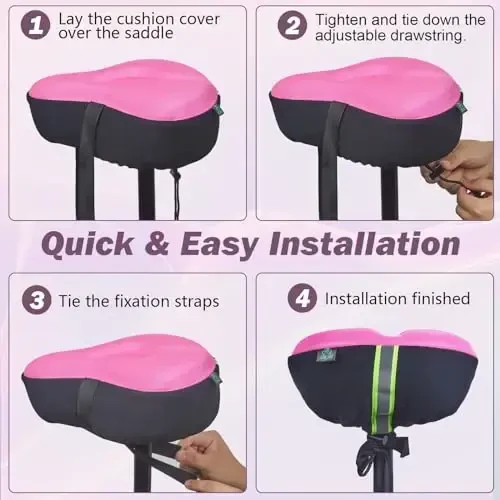 1 Lay the cushion cover over the saddle

2 Tighten and tie down the adjustable drawstring.

Quick & Easy Installation

3 Tie the fixation straps

4 Installation finished