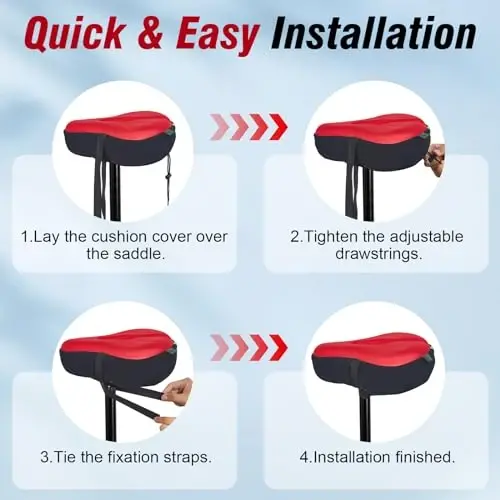 Quick & Easy Installation

1.Lay the cushion cover over the saddle.

2.Tighten the adjustable drawstrings.

3.Tie the fixation straps.

4.Installation finished.