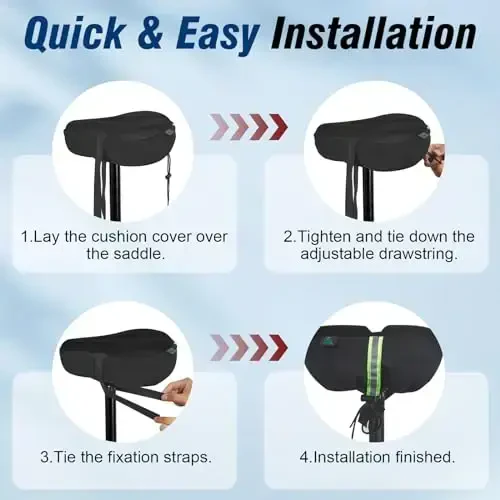 Quick & Easy Installation

1.Lay the cushion cover over the saddle.

2.Tighten and tie down the adjustable drawstring.

3.Tie the fixation straps.

4.Installation finished.