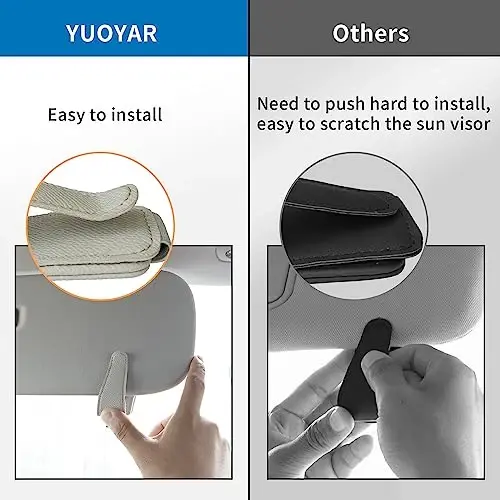 YUOYAR

Easy to install

Others

Need to push hard to install, easy to scratch the sun visor