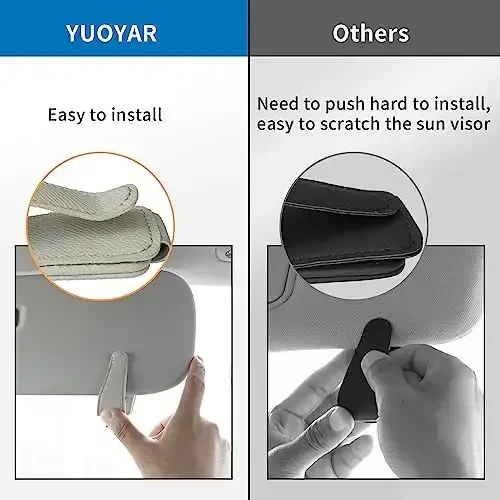 YUOYAR

Easy to install

Others

Need to push hard to install, easy to scratch the sun visor