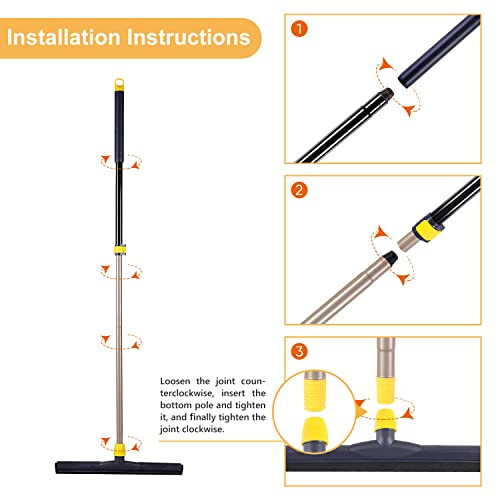 Installation Instructions

1

2

3

Loosen the joint counterclockwise, insert the bottom pole and tighten it, and finally tighten the joint clockwise.