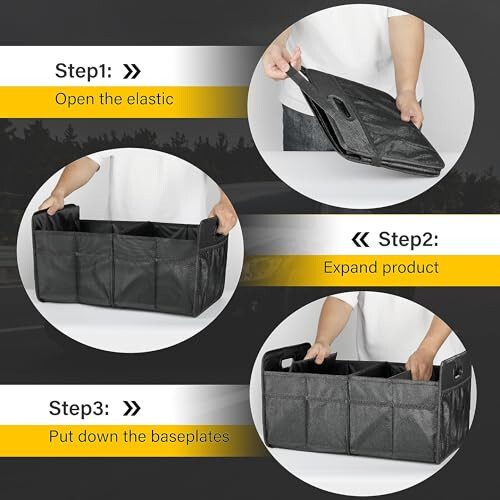 Step1: »

Open the elastic

« Step2:

Expand product

Step3: »

Put down the baseplates