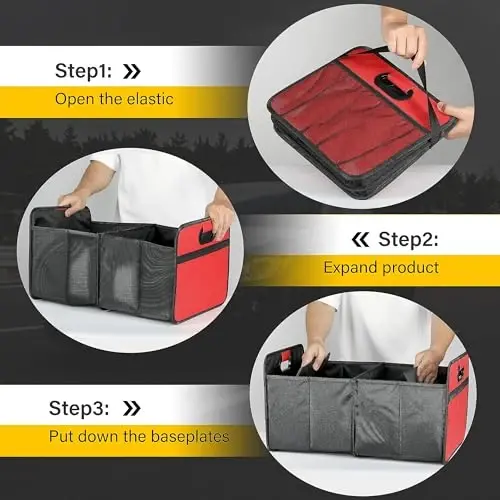 Step1: »
Open the elastic

« Step2:
Expand product

Step3: »
Put down the baseplates