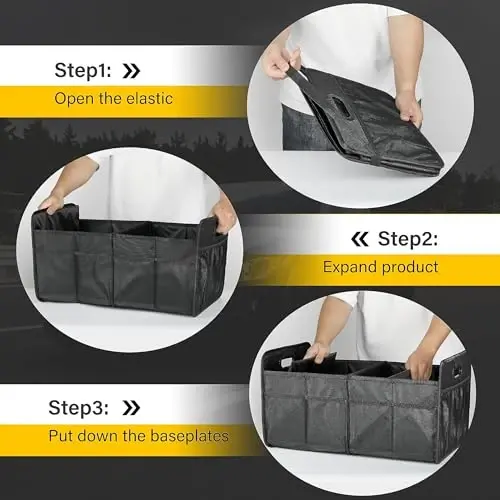 Step1: »
Open the elastic

« Step2:
Expand product

Step3: »
Put down the baseplates