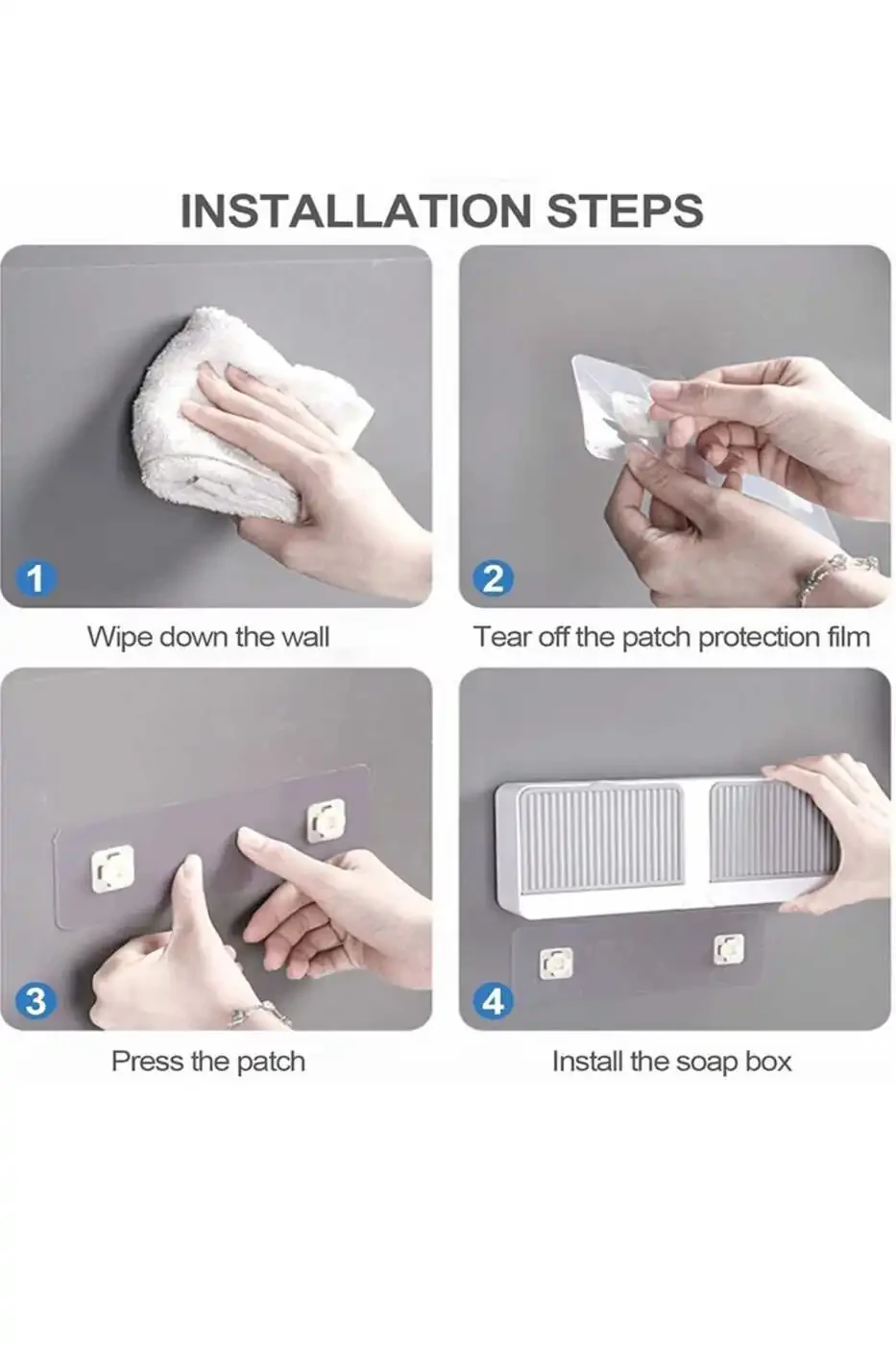 INSTALLATION STEPS

1

Wipe down the wall

2

Tear off the patch protection film

3

Press the patch

4

Install the soap box