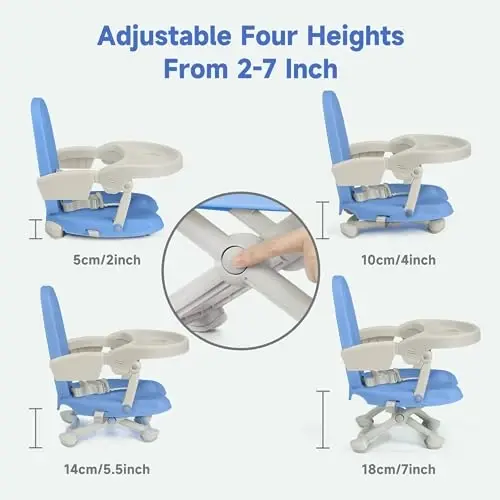 Adjustable Four Heights
From 2-7 Inch

5cm/2inch

10cm/4inch

14cm/5.5inch

18cm/7inch