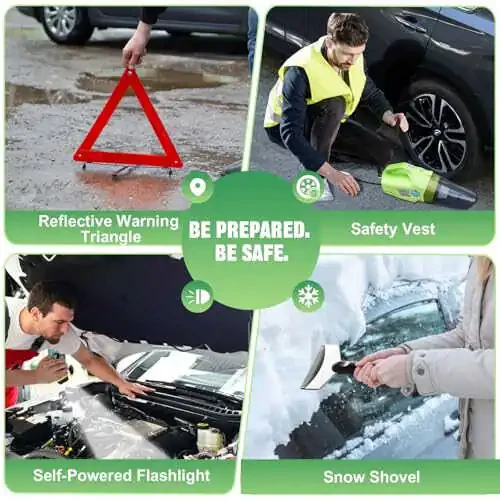 Reflective Warning Triangle

BE PREPARED.
BE SAFE.

Safety Vest

Self-Powered Flashlight

Snow Shovel