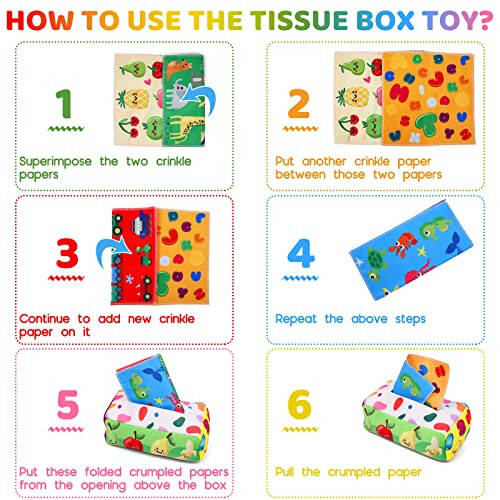 HOW TO USE THE TISSUE BOX TOY?

1

Superimpose the two crinkle papers

2

Put another crinkle paper between those two papers

3

Continue to add new crinkle paper on it

4

Repeat the above steps

5

Put these folded crumpled papers from the opening above the box

6

Pull the crumpled paper