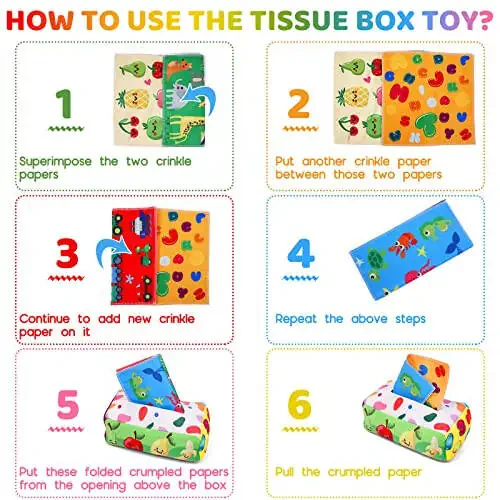 HOW TO USE THE TISSUE BOX TOY?

1

Superimpose the two crinkle papers

2

Put another crinkle paper between those two papers

3

Continue to add new crinkle paper on it

4

Repeat the above steps

5

Put these folded crumpled papers from the opening above the box

6

Pull the crumpled paper