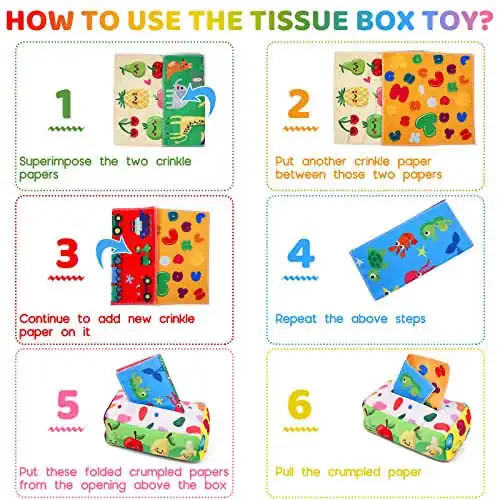 HOW TO USE THE TISSUE BOX TOY?

1

Superimpose the two crinkle papers

2

Put another crinkle paper between those two papers

3

Continue to add new crinkle paper on it

4

Repeat the above steps

5

Put these folded crumpled papers from the opening above the box

6

Pull the crumpled paper