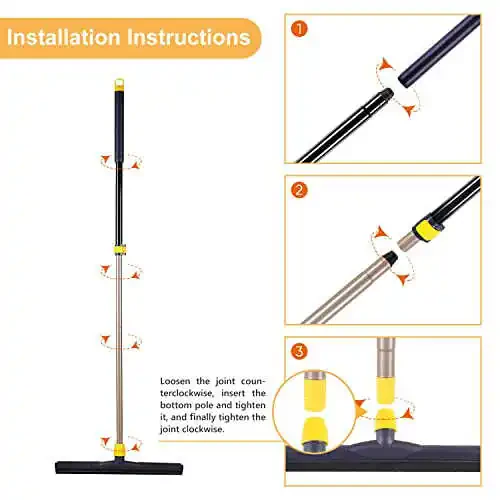 Installation Instructions

1

2

3

Loosen the joint counterclockwise, insert the bottom pole and tighten it, and finally tighten the joint clockwise.