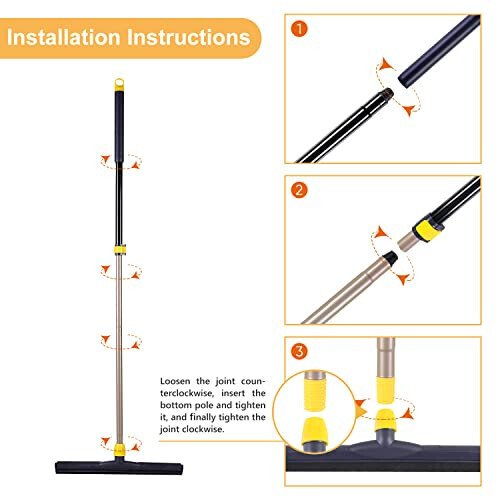 Installation Instructions

1

2

3

Loosen the joint counterclockwise, insert the bottom pole and tighten it, and finally tighten the joint clockwise.