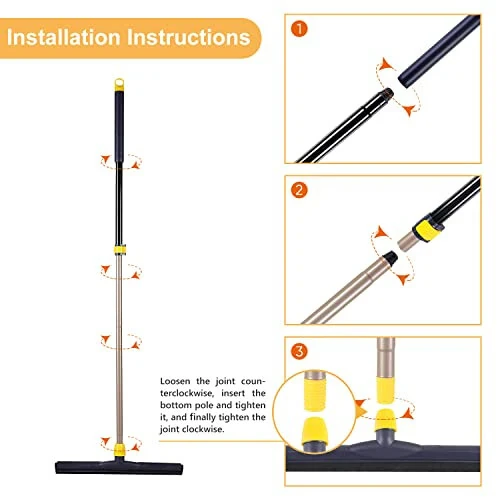 Installation Instructions

1

2

3

Loosen the joint counterclockwise, insert the bottom pole and tighten it, and finally tighten the joint clockwise.