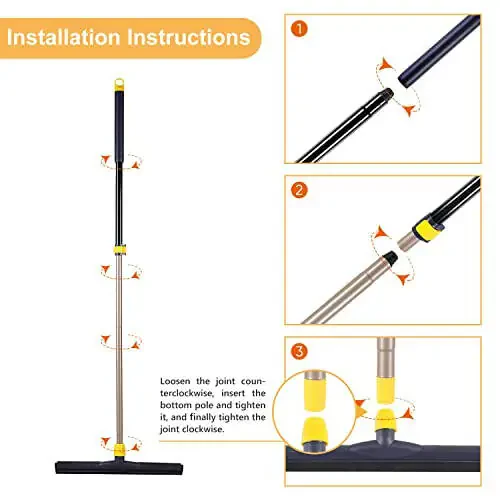 Installation Instructions

1

2

3

Loosen the joint counterclockwise, insert the bottom pole and tighten it, and finally tighten the joint clockwise.