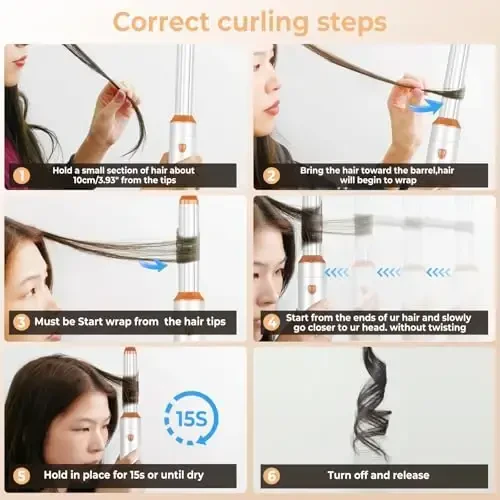 Correct curling steps

1 Hold a small section of hair about 10cm/3.93" from the tips

2 Bring the hair toward the barrel,hair will begin to wrap

3 Must be Start wrap from the hair tips

4 Start from the ends of ur hair and slowly go closer to ur head. without twisting

15S

5 Hold in place for 15s or until dry

6 Turn off and release