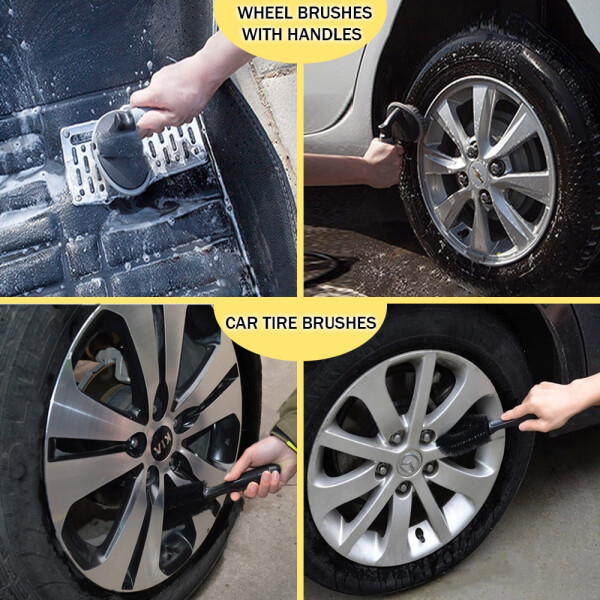 WHEEL BRUSHES WITH HANDLES

CAR TIRE BRUSHES

KIA