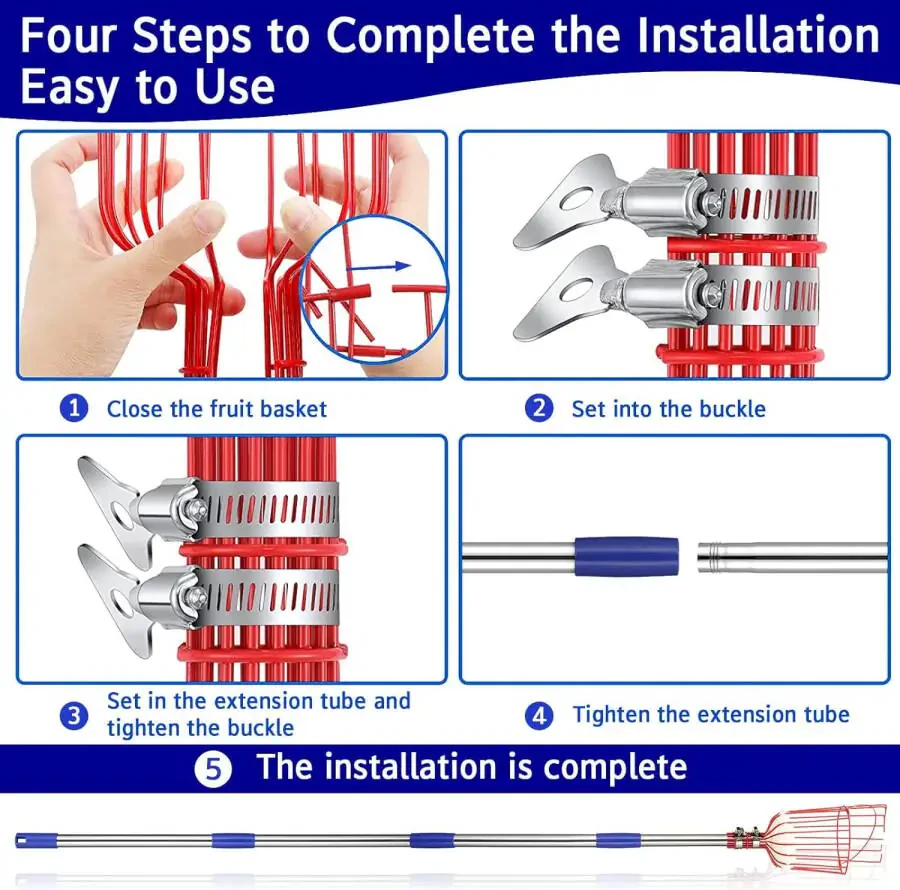 Four Steps to Complete the Installation
Easy to Use

1 Close the fruit basket

2 Set into the buckle

3 Set in the extension tube and tighten the buckle

4 Tighten the extension tube

5 The installation is complete