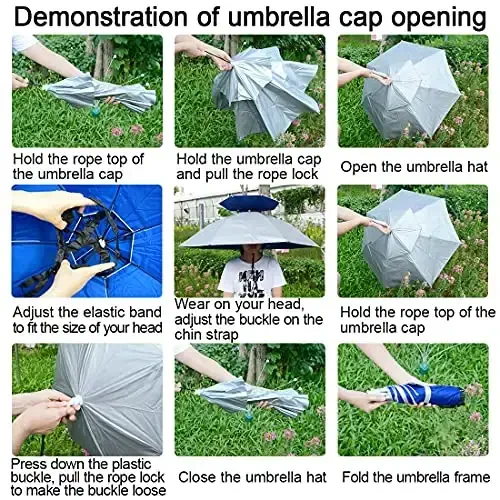 Demonstration of umbrella cap opening

Hold the rope top of the umbrella cap

Hold the umbrella cap and pull the rope lock

Open the umbrella hat

Adjust the elastic band to fit the size of your head

Wear on your head, adjust the buckle on the chin strap

Hold the rope top of the umbrella cap

Press down the plastic buckle, pull the rope lock to make the buckle loose

Close the umbrella hat

Fold the umbrella frame