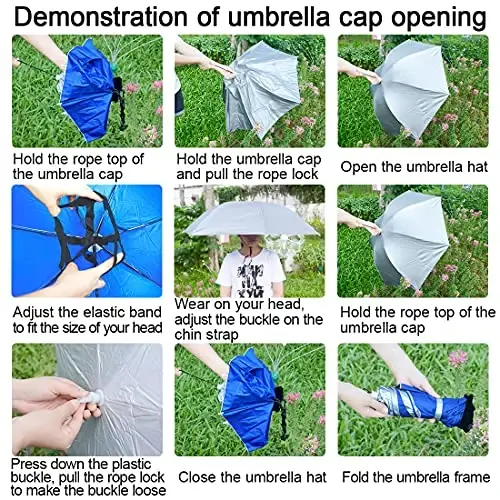 Demonstration of umbrella cap opening

Hold the rope top of the umbrella cap

Hold the umbrella cap and pull the rope lock

Open the umbrella hat

Adjust the elastic band to fit the size of your head

Wear on your head, adjust the buckle on the chin strap

Hold the rope top of the umbrella cap

Press down the plastic buckle, pull the rope lock to make the buckle loose

Close the umbrella hat

Fold the umbrella frame