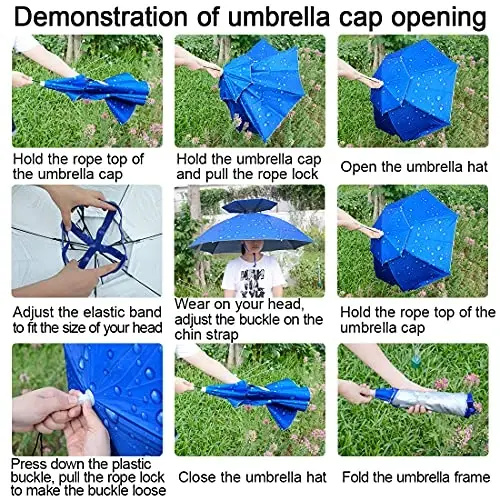 Demonstration of umbrella cap opening

Hold the rope top of the umbrella cap

Hold the umbrella cap and pull the rope lock

Open the umbrella hat

Adjust the elastic band to fit the size of your head

Wear on your head, adjust the buckle on the chin strap

Hold the rope top of the umbrella cap

Press down the plastic buckle, pull the rope lock to make the buckle loose

Close the umbrella hat

Fold the umbrella frame