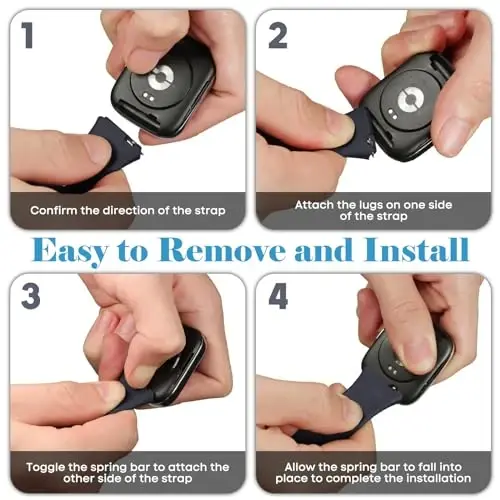 1

Confirm the direction of the strap

2

Attach the lugs on one side of the strap

Easy to Remove and Install

3

Toggle the spring bar to attach the other side of the strap

4

Allow the spring bar to fall into place to complete the installation