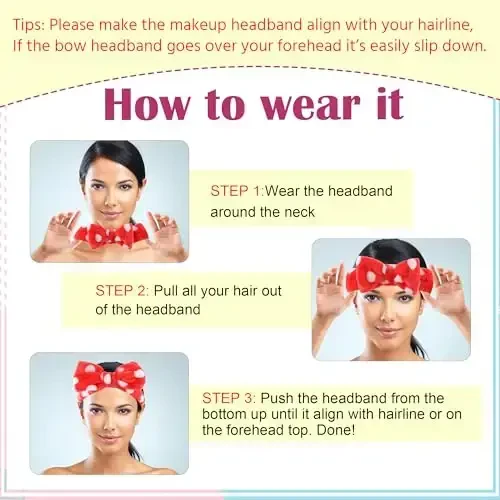 Tips: Please make the makeup headband align with your hairline, If the bow headband goes over your forehead it's easily slip down.

How to wear it

STEP 1:Wear the headband around the neck

STEP 2: Pull all your hair out of the headband

STEP 3: Push the headband from the bottom up until it align with hairline or on the forehead top. Done!