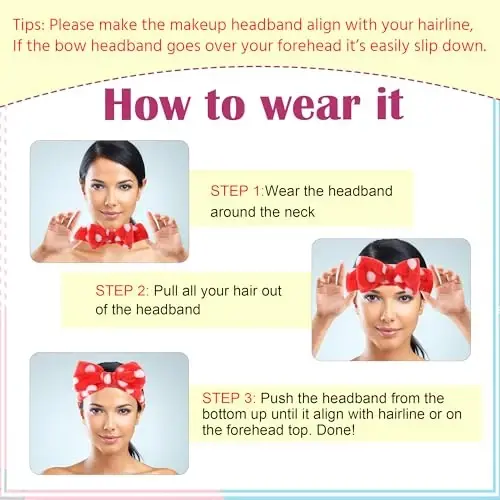 Tips: Please make the makeup headband align with your hairline, If the bow headband goes over your forehead it's easily slip down.

How to wear it

STEP 1:Wear the headband around the neck

STEP 2: Pull all your hair out of the headband

STEP 3: Push the headband from the bottom up until it align with hairline or on the forehead top. Done!