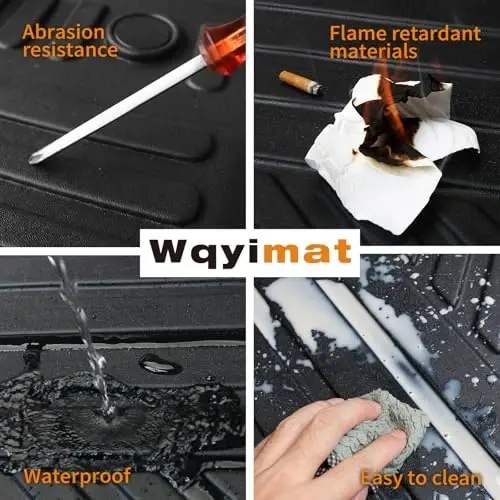 Abrasion resistance

Flame retardant materials

Wqyimat

Waterproof

Easy to clean