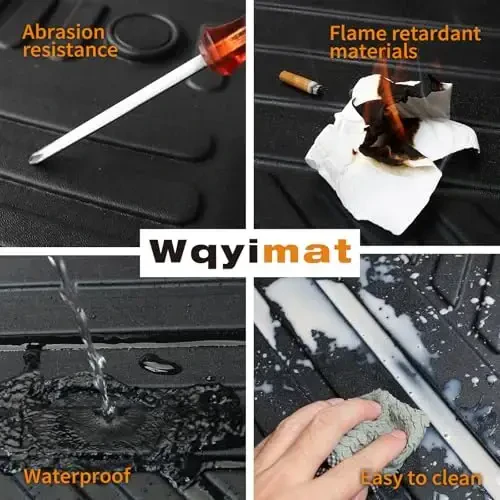 Abrasion resistance

Flame retardant materials

Wqyimat

Waterproof

Easy to clean