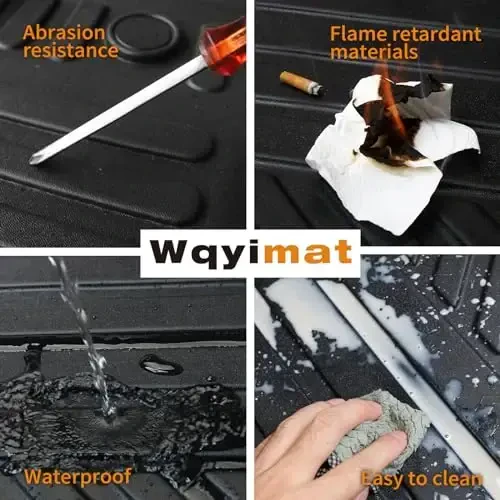 Abrasion resistance

Flame retardant materials

Wqyimat

Waterproof

Easy to clean