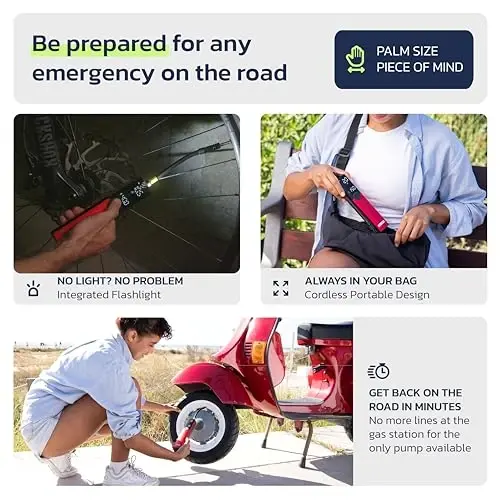 Be prepared for any emergency on the road

PALM SIZE
PIECE OF MIND

NO LIGHT? NO PROBLEM
Integrated Flashlight

ALWAYS IN YOUR BAG
Cordless Portable Design

GET BACK ON THE ROAD IN MINUTES
No more lines at the gas station for the only pump available