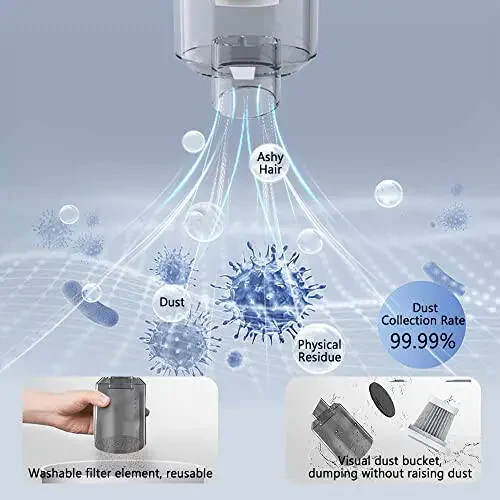 Ashy Hair

Dust

Physical Residue

Dust Collection Rate 99.99%

Washable filter element, reusable

Visual dust bucket, dumping without raising dust