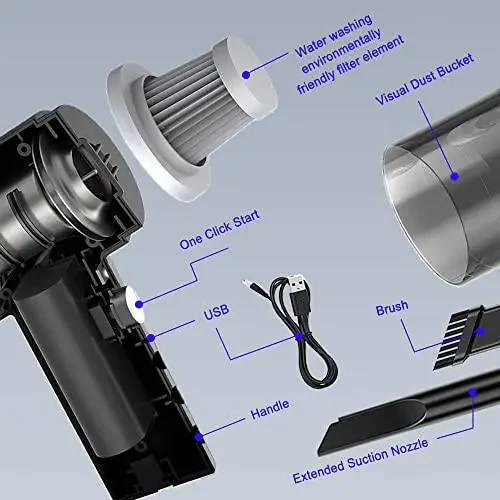 Water washing environmentally friendly filter element

Visual Dust Bucket

One Click Start

USB

Brush

Handle

Extended Suction Nozzle