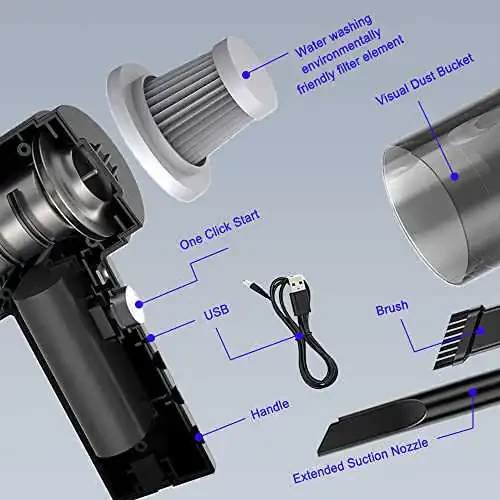 Water washing environmentally friendly filter element

Visual Dust Bucket

One Click Start

USB

Brush

Handle

Extended Suction Nozzle