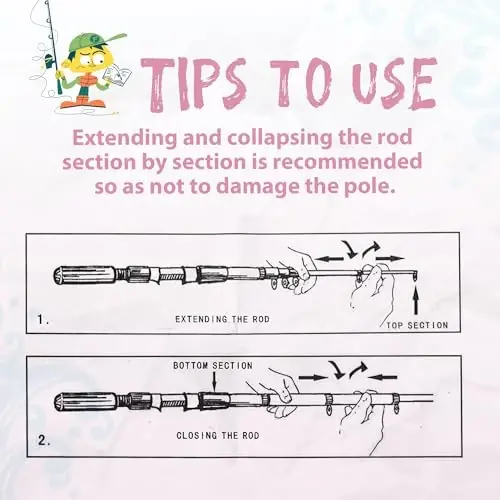 TIPS TO USE

Extending and collapsing the rod section by section is recommended so as not to damage the pole.

1.

EXTENDING THE ROD

TOP SECTION

BOTTOM SECTION

2.

CLOSING THE ROD