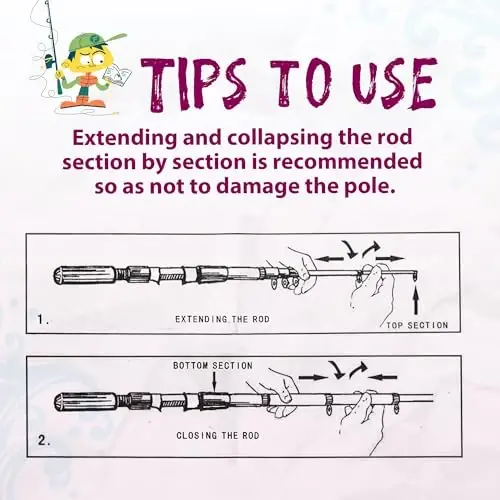 TIPS TO USE

Extending and collapsing the rod section by section is recommended so as not to damage the pole.

1.

EXTENDING THE ROD

TOP SECTION

BOTTOM SECTION

2.

CLOSING THE ROD