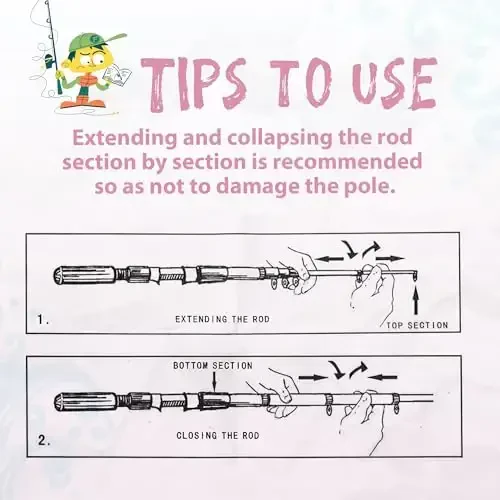 TIPS TO USE

Extending and collapsing the rod section by section is recommended so as not to damage the pole.

1.

EXTENDING THE ROD

TOP SECTION

BOTTOM SECTION

2.

CLOSING THE ROD