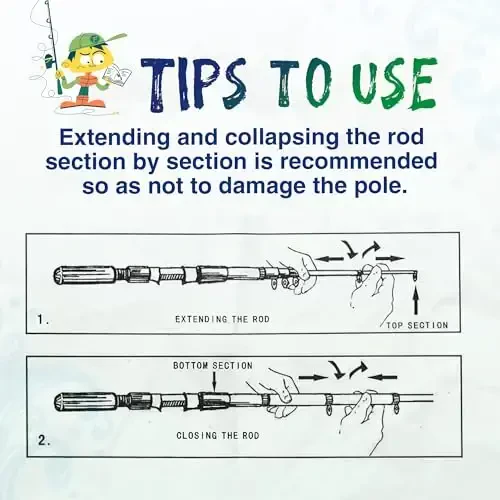 TIPS TO USE

Extending and collapsing the rod section by section is recommended so as not to damage the pole.

1.

EXTENDING THE ROD

TOP SECTION

BOTTOM SECTION

2.

CLOSING THE ROD