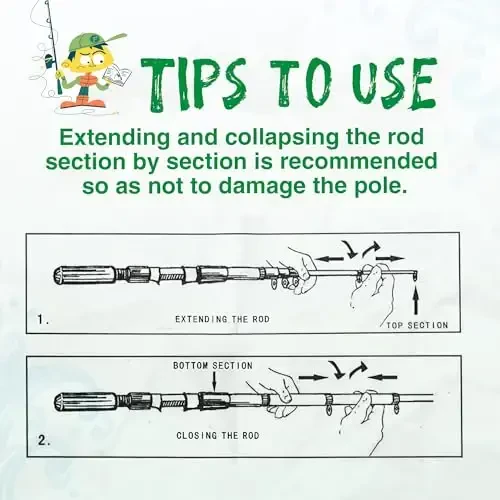 TIPS TO USE

Extending and collapsing the rod section by section is recommended so as not to damage the pole.

1.

EXTENDING THE ROD

TOP SECTION

BOTTOM SECTION

2.

CLOSING THE ROD