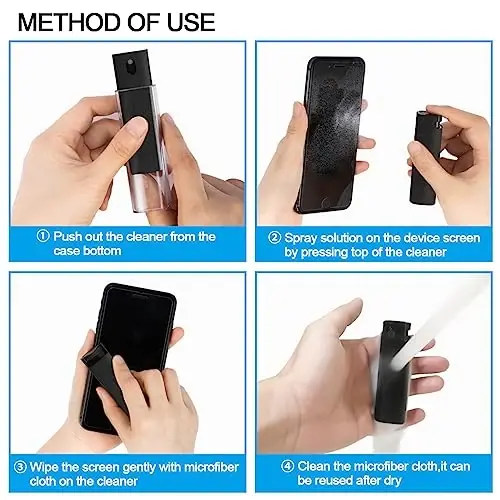 METHOD OF USE

① Push out the cleaner from the case bottom

② Spray solution on the device screen by pressing top of the cleaner

③ Wipe the screen gently with microfiber cloth on the cleaner

④ Clean the microfiber cloth,it can be reused after dry