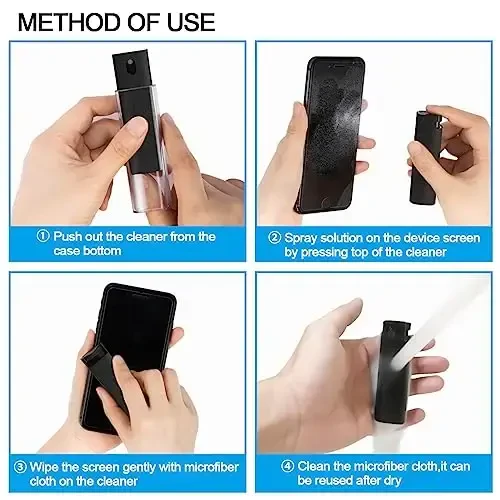 METHOD OF USE

① Push out the cleaner from the case bottom

② Spray solution on the device screen by pressing top of the cleaner

③ Wipe the screen gently with microfiber cloth on the cleaner

④ Clean the microfiber cloth,it can be reused after dry