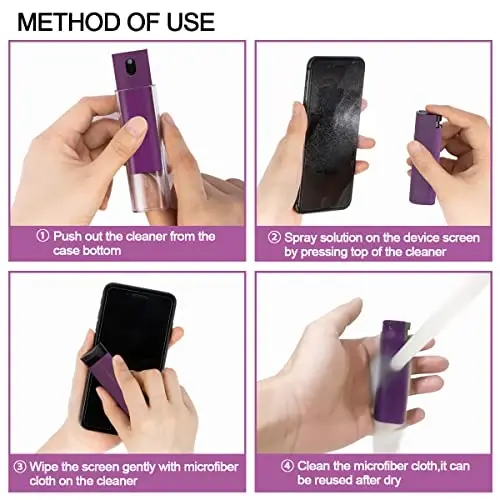 METHOD OF USE

① Push out the cleaner from the case bottom

② Spray solution on the device screen by pressing top of the cleaner

③ Wipe the screen gently with microfiber cloth on the cleaner

④ Clean the microfiber cloth,it can be reused after dry