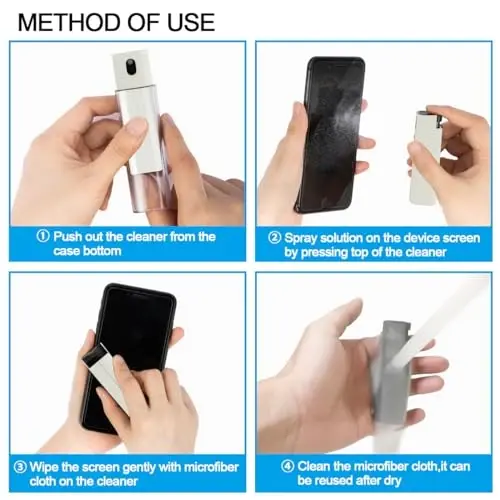 METHOD OF USE

① Push out the cleaner from the case bottom

② Spray solution on the device screen by pressing top of the cleaner

③ Wipe the screen gently with microfiber cloth on the cleaner

④ Clean the microfiber cloth,it can be reused after dry