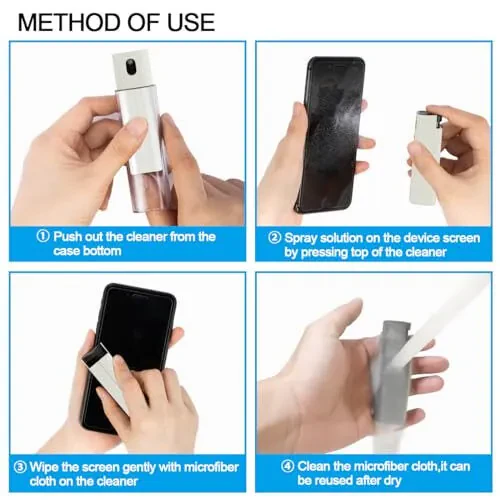 METHOD OF USE

① Push out the cleaner from the case bottom

② Spray solution on the device screen by pressing top of the cleaner

③ Wipe the screen gently with microfiber cloth on the cleaner

④ Clean the microfiber cloth,it can be reused after dry