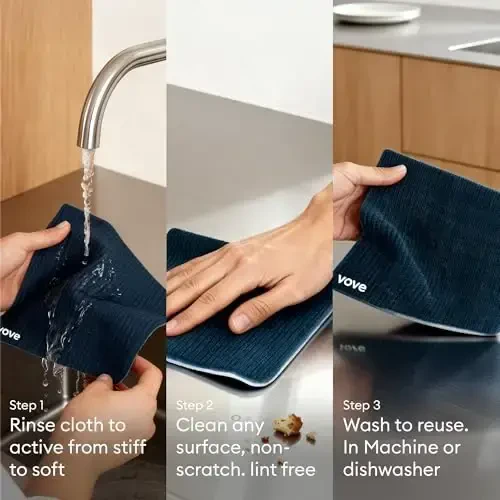 vove

Step 1
Rinse cloth to active from stiff to soft

Step 2
Clean any surface, non-scratch. lint free

vove

Step 3
Wash to reuse. In Machine or dishwasher